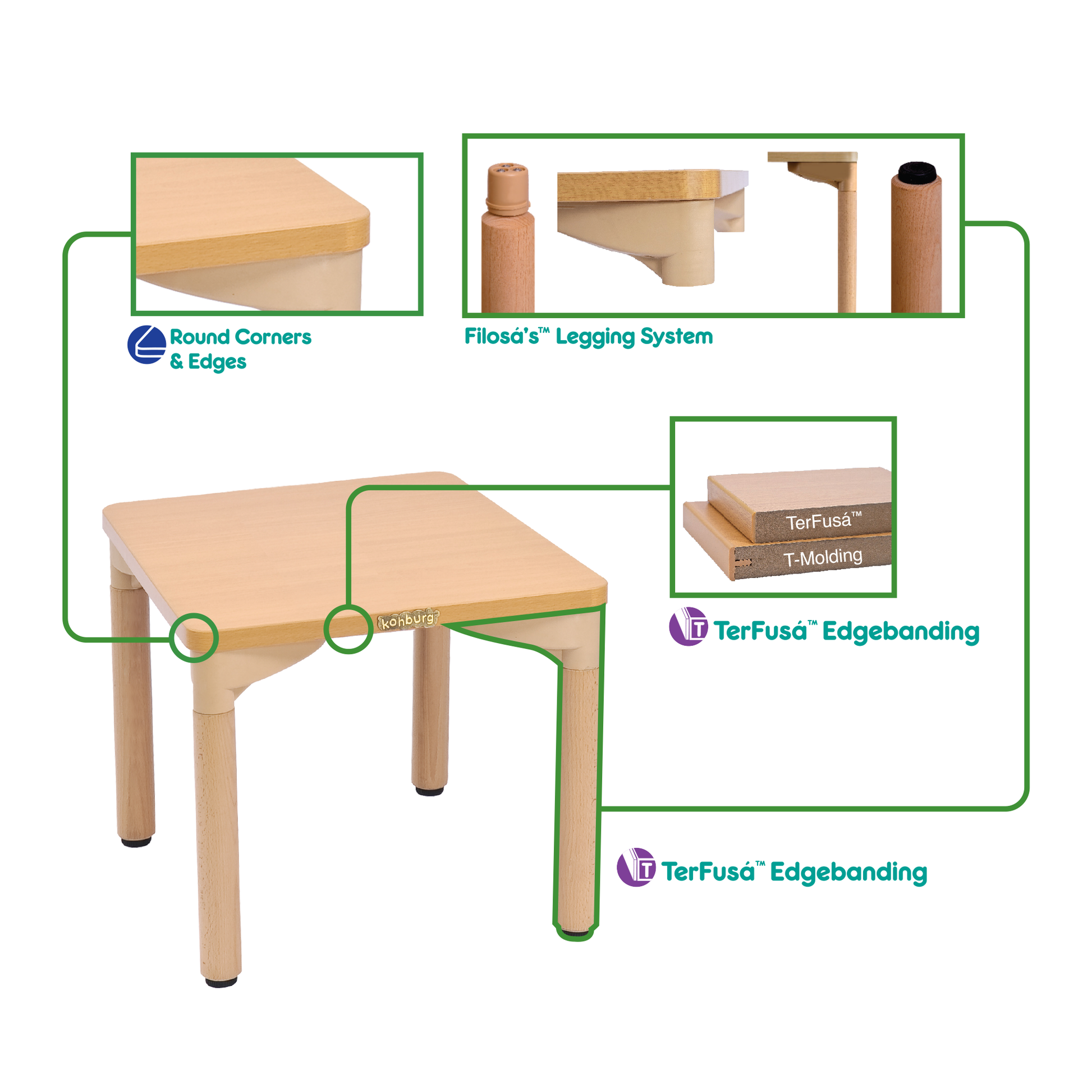 Round Corners & Edges

Filosá's™ Legging System

TerFusá™

T-Molding

TerFusá™ Edgebanding

kohburg

TerFusá™ Edgebanding