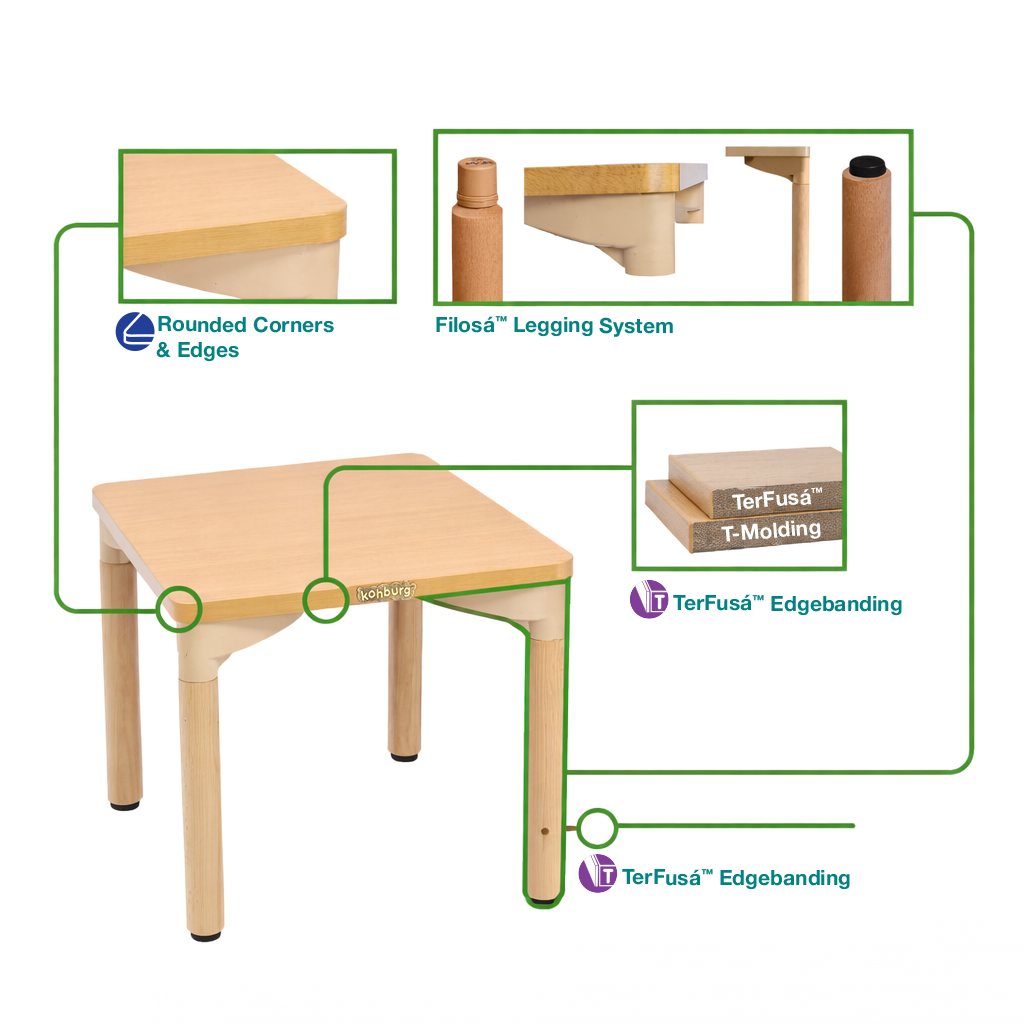 Rounded Corners & Edges

Filosá™ Legging System

TerFusá™

T-Molding

TerFusá™ Edgebanding

kohburg

TerFusá™ Edgebanding