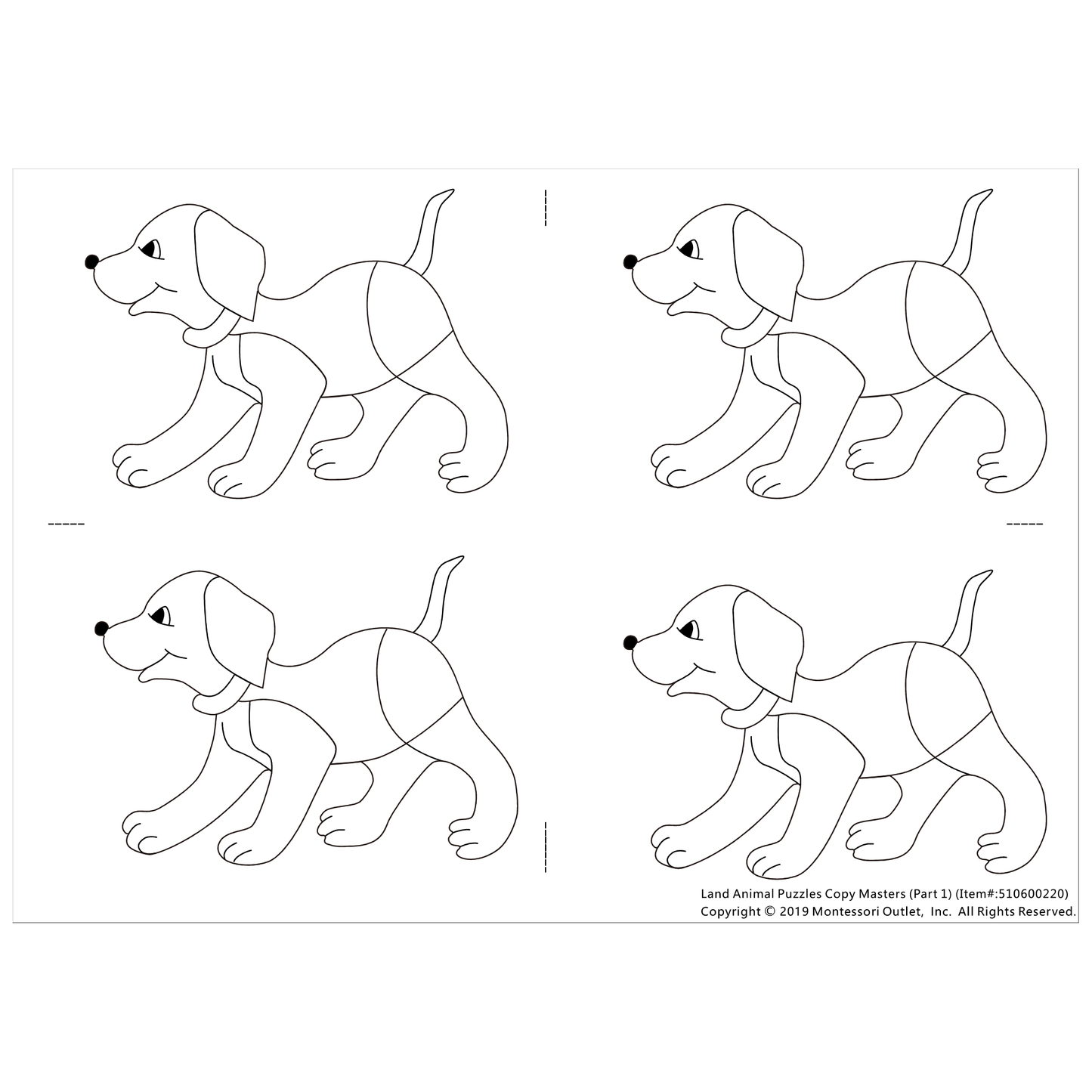 Land Animal Puzzles Copy Masters (Part 1) (Item#:510600220)
Copyright © 2019 Montessori Outlet, Inc. All Rights Reserved.