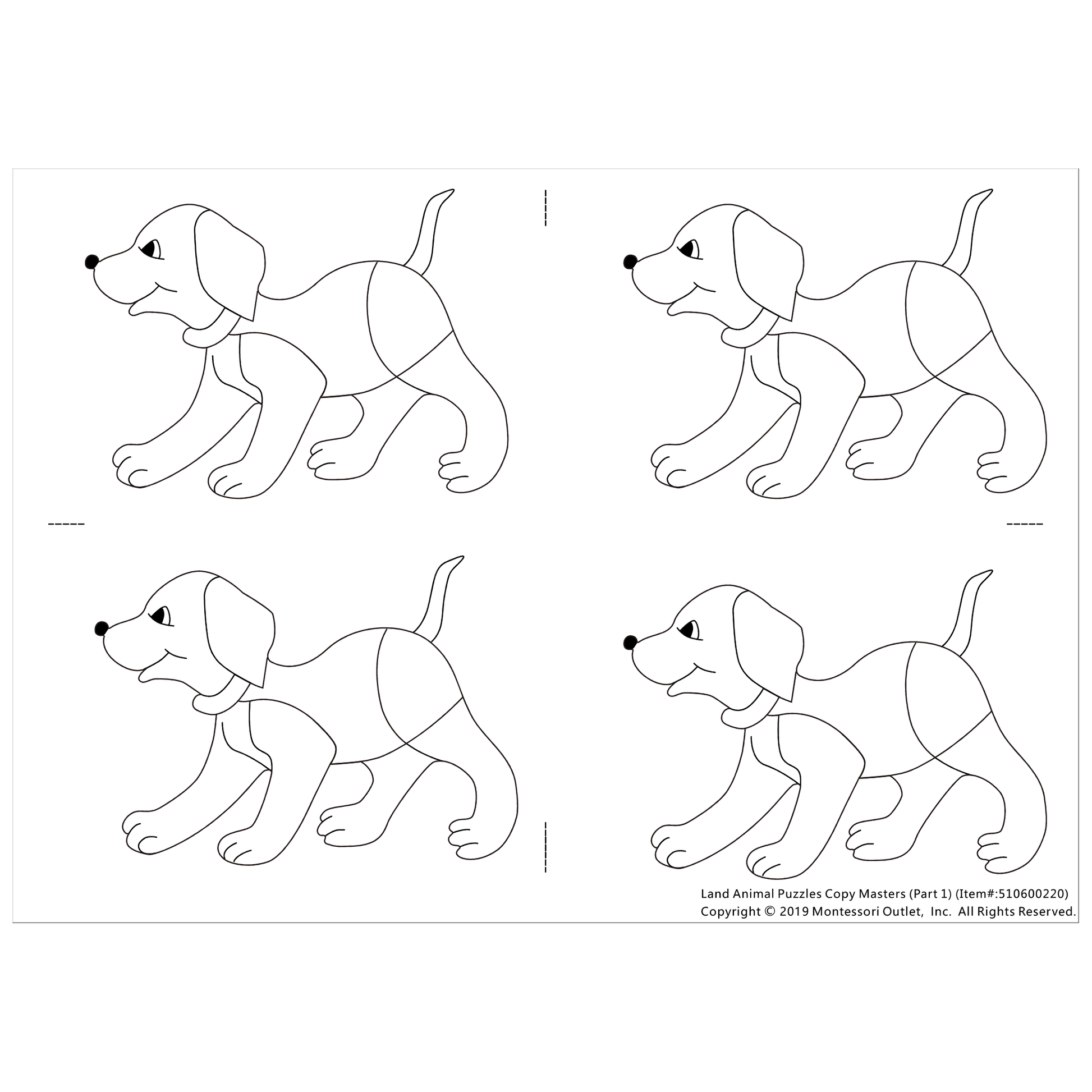 Land Animal Puzzles Copy Masters (Part 1) (Item#:510600220)
Copyright © 2019 Montessori Outlet, Inc. All Rights Reserved.